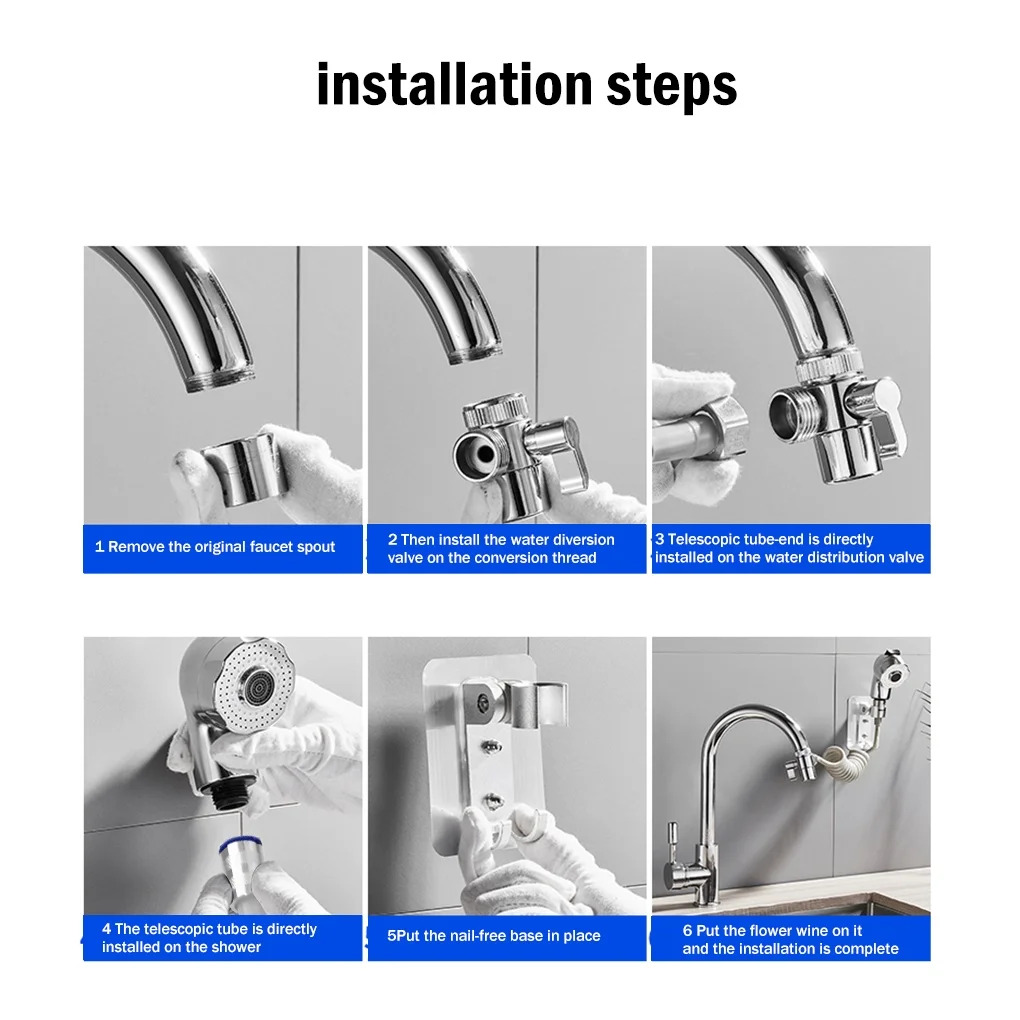 installation steps

1 Remove the original faucet spout

2 Then install the water diversion valve on the conversion thread

3 Telescopic tube-end is directly installed on the water distribution valve

4 The telescopic tube is directly installed on the shower

5Put the nail-free base in place

6 Put the flower wine on it and the installation is complete