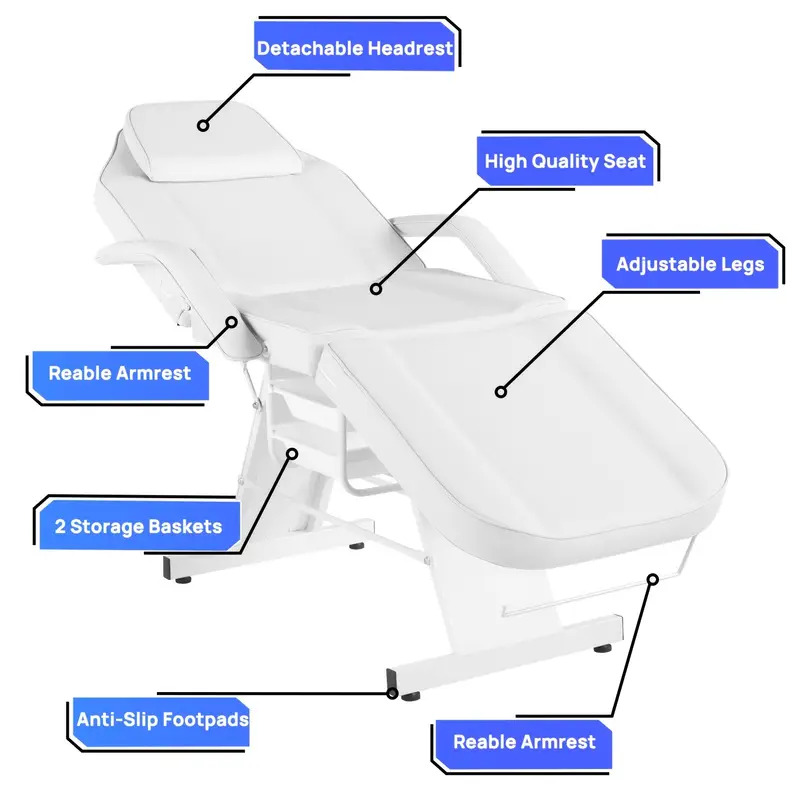 Detachable Headrest

High Quality Seat

Adjustable Legs

Reable Armrest

2 Storage Baskets

Anti-Slip Footpads

Reable Armrest