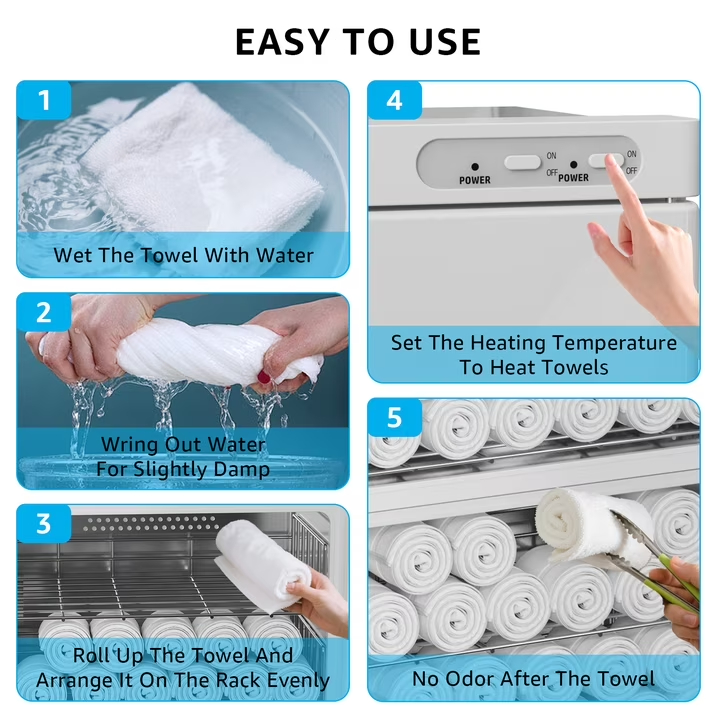 EASY TO USE

1
Wet The Towel With Water

2
Wring Out Water For Slightly Damp

3
Roll Up The Towel And Arrange It On The Rack Evenly

4
POWER ON OFF POWER ON OFF
Set The Heating Temperature To Heat Towels

5
No Odor After The Towel