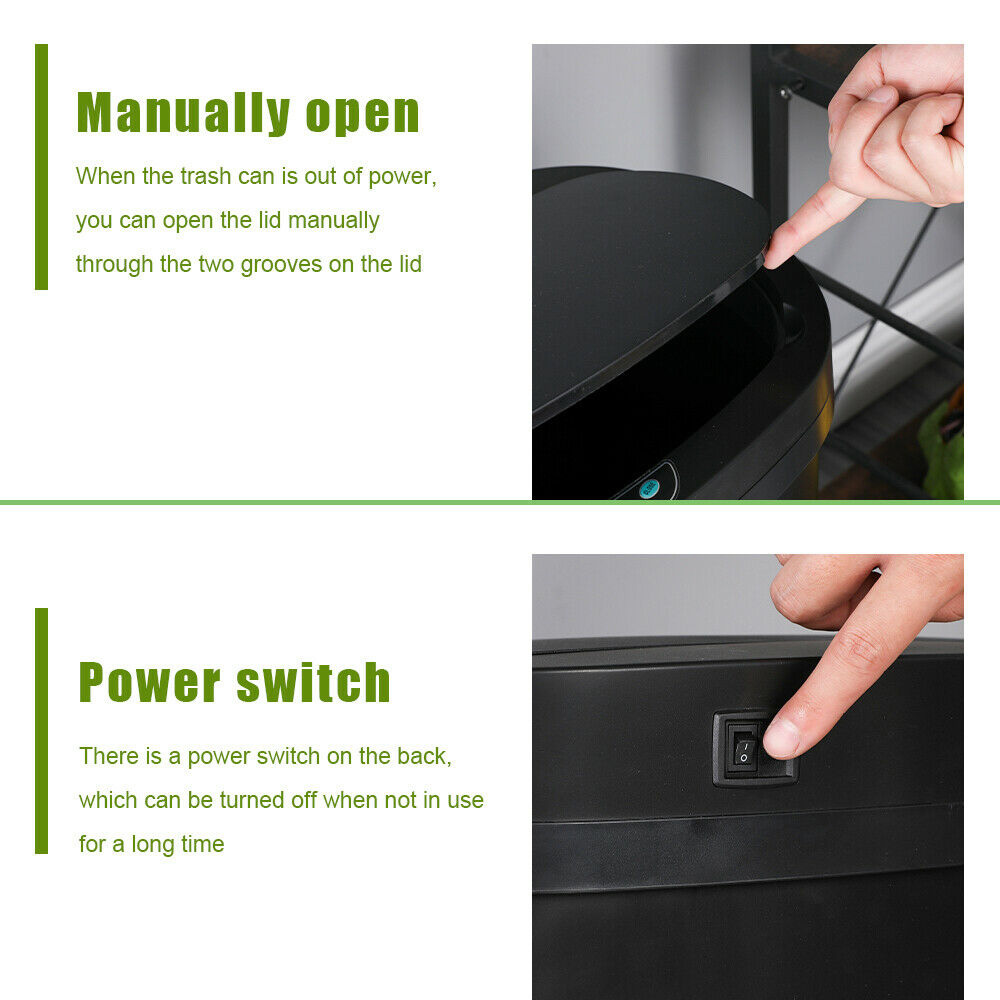 Manually open

When the trash can is out of power, you can open the lid manually through the two grooves on the lid

Power switch

There is a power switch on the back, which can be turned off when not in use for a long time