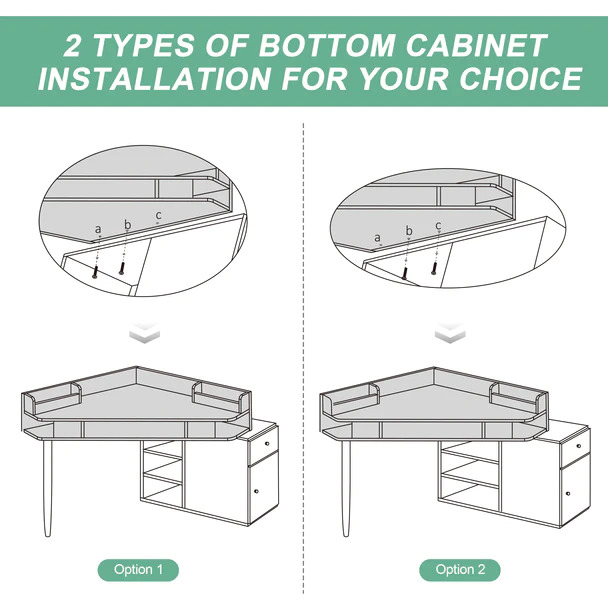 2 TYPES OF BOTTOM CABINET INSTALLATION FOR YOUR CHOICE

a
b
c

Option 1

a
b
c

Option 2