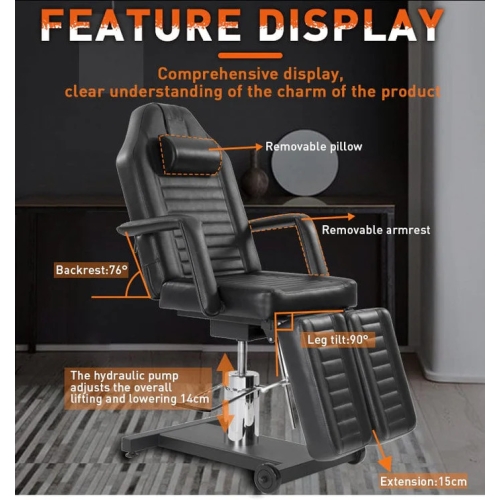 FEATURE DISPLAY

Comprehensive display,
clear understanding of the charm of the product

Removable pillow

Removable armrest

Backrest:76°

Leg tilt:90°

The hydraulic pump adjusts the overall lifting and lowering 14cm

Extension:15cm