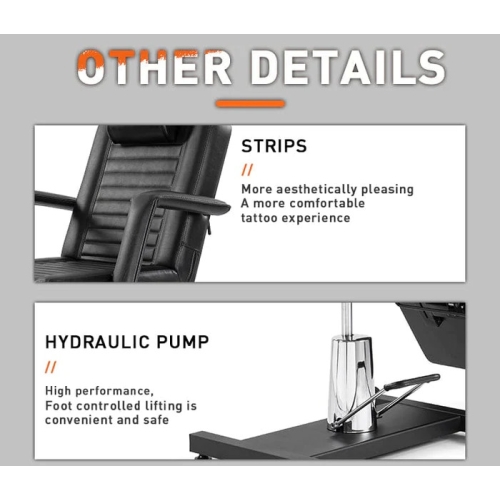 OTHER DETAILS

STRIPS

//

More aesthetically pleasing
A more comfortable
tattoo experience

HYDRAULIC PUMP

//

High performance,
Foot controlled lifting is
convenient and safe