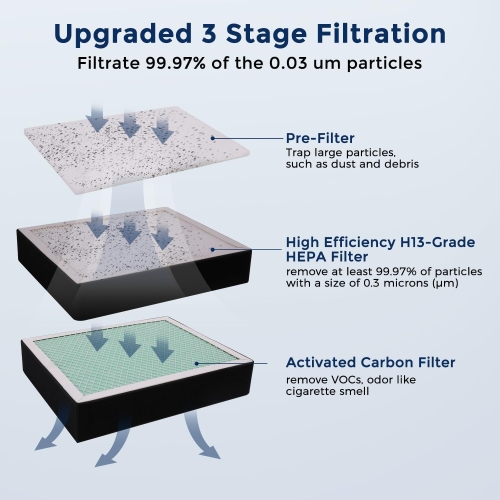 Upgraded 3 Stage Filtration

Filtrate 99.97% of the 0.03 um particles

Pre-Filter

Trap large particles, such as dust and debris

High Efficiency H13-Grade HEPA Filter

remove at least 99.97% of particles with a size of 0.3 microns (μm)

Activated Carbon Filter

remove VOCs, odor like cigarette smell