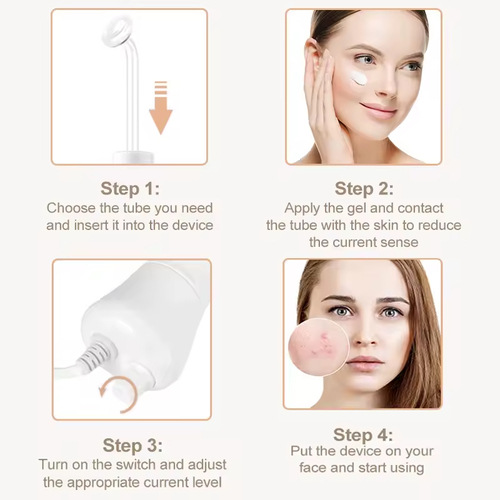 Step 1:
Choose the tube you need and insert it into the device

Step 2:
Apply the gel and contact the tube with the skin to reduce the current sense

Step 3:
Turn on the switch and adjust the appropriate current level

Step 4:
Put the device on your face and start using