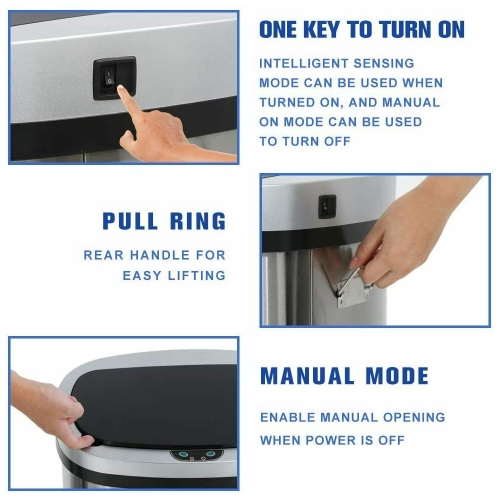 ONE KEY TO TURN ON

INTELLIGENT SENSING MODE CAN BE USED WHEN TURNED ON, AND MANUAL ON MODE CAN BE USED TO TURN OFF

PULL RING

REAR HANDLE FOR EASY LIFTING

MANUAL MODE

ENABLE MANUAL OPENING WHEN POWER IS OFF